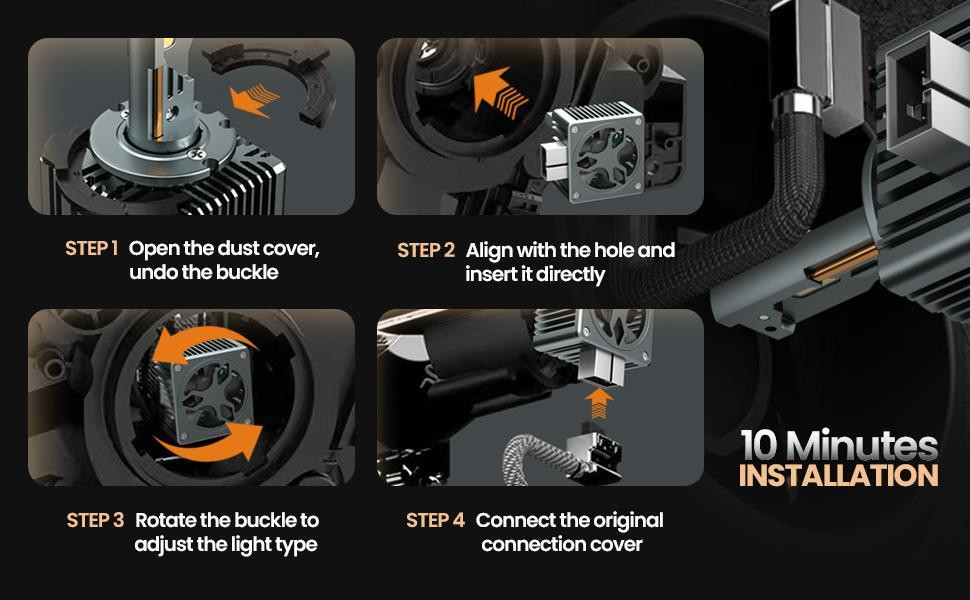 STEP 1 Open the dust cover, undo the buckle

STEP 2 Align with the hole and insert it directly

STEP 3 Rotate the buckle to adjust the light type

STEP 4 Connect the original connection cover

10 Minutes
INSTALLATION