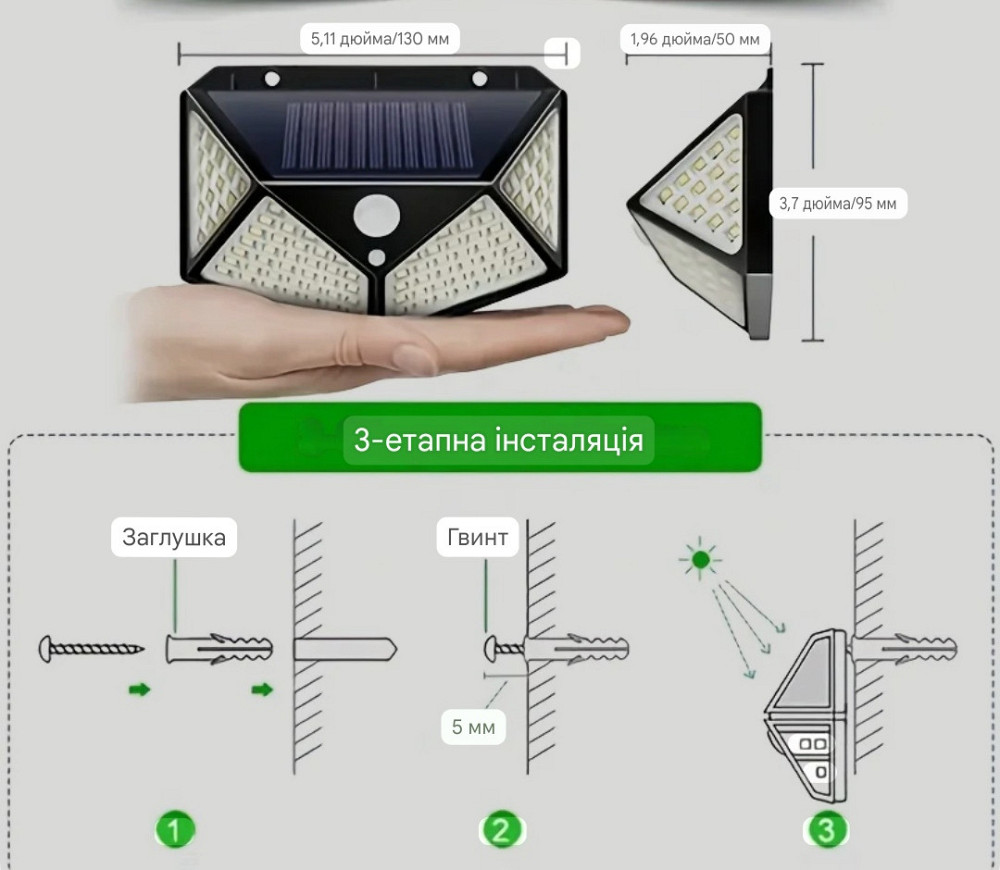 5,11 дюйма/130 мм

1,96 дюйма/50 мм

3,7 дюйма/95 мм

3-етапна інсталяція

Заглушка

Гвинт

5 мм

1

2

3