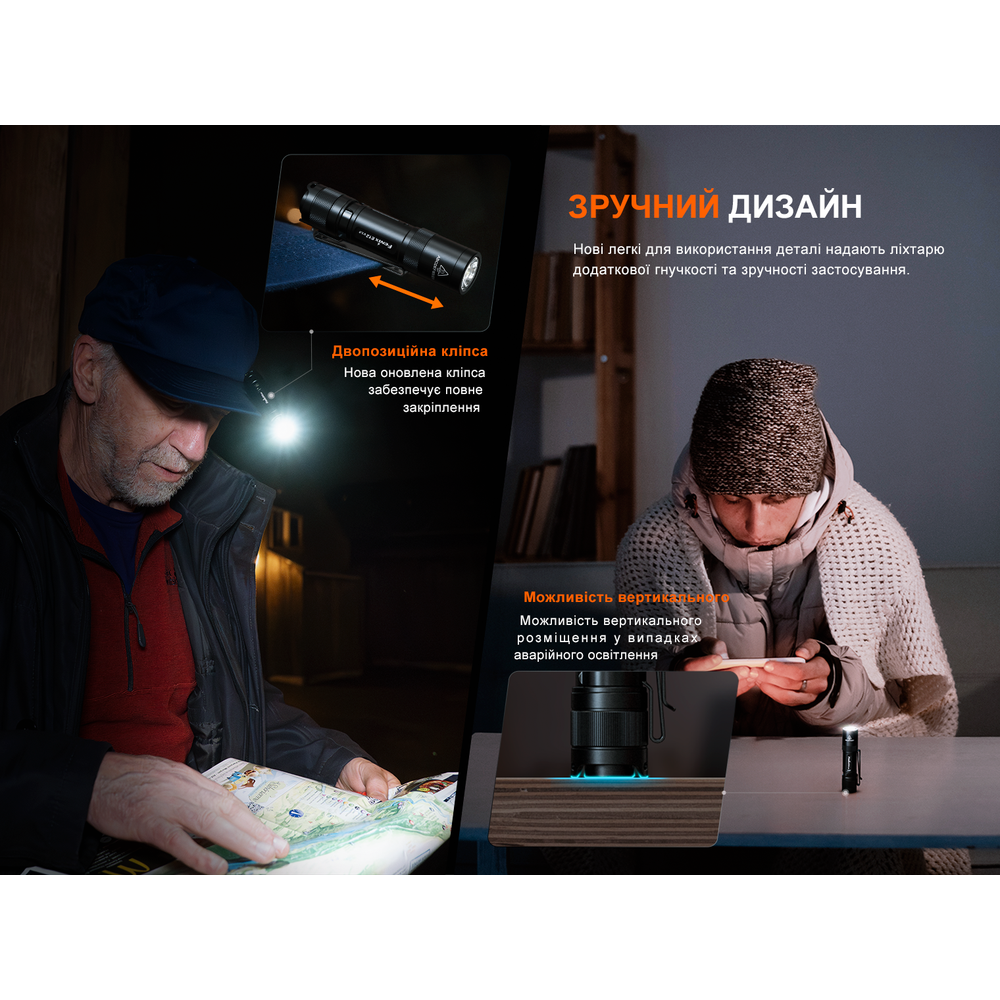 ЗРУЧНИЙ ДИЗАЙН

Нові легкі для використання деталі надають ліхтарю додаткової гнучкості та зручності застосування.

Двопозиційна кліпса

Нова оновлена кліпса забезпечує повне закріплення

Можливість вертикального

Можливість вертикального розміщення у випадках аварійного освітлення