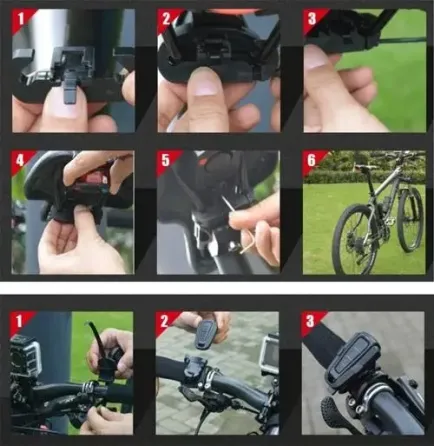 1

2

3

4

5

6

1

2

3