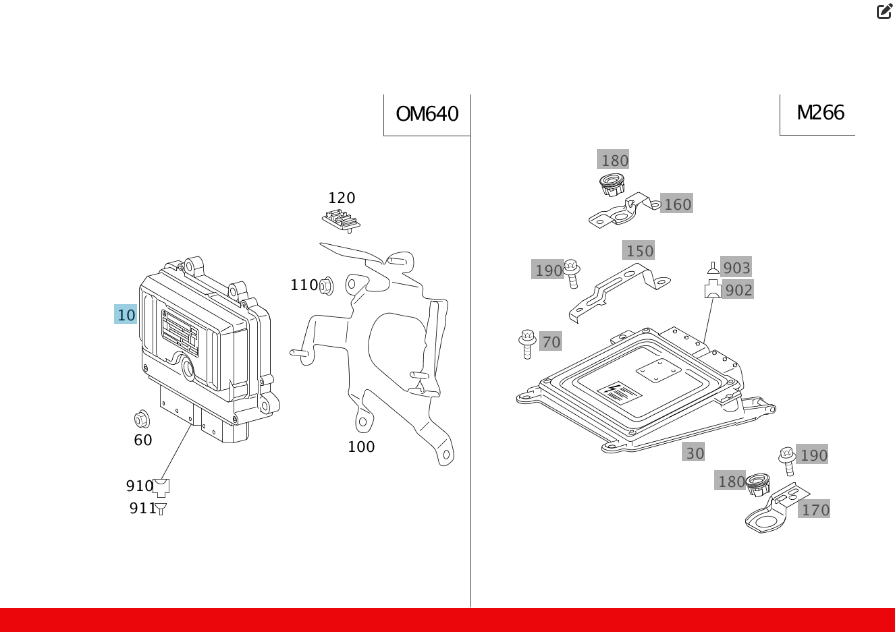 OM640

120

110

10

60

100

910

911

M266

180

160

150

190

903

902

70

30

190

180

170