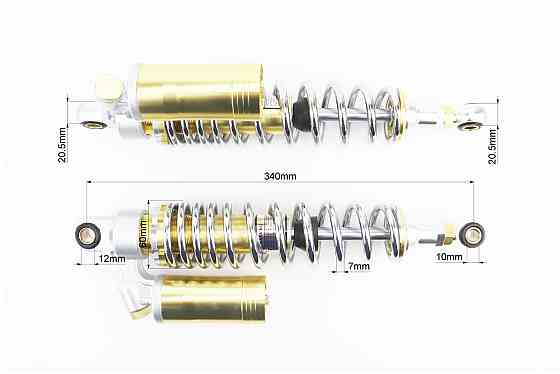 20.5mm
20.5mm
340mm
60mm
12mm
7mm
10mm