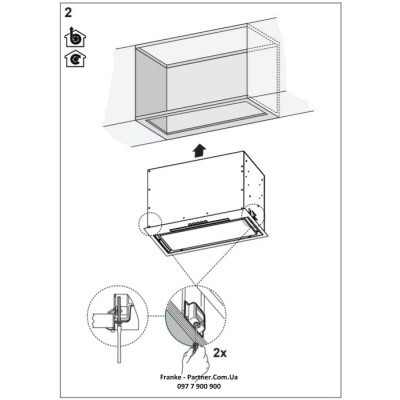 2

2x

Franke - Partner.Com.Ua
097 7 900 900