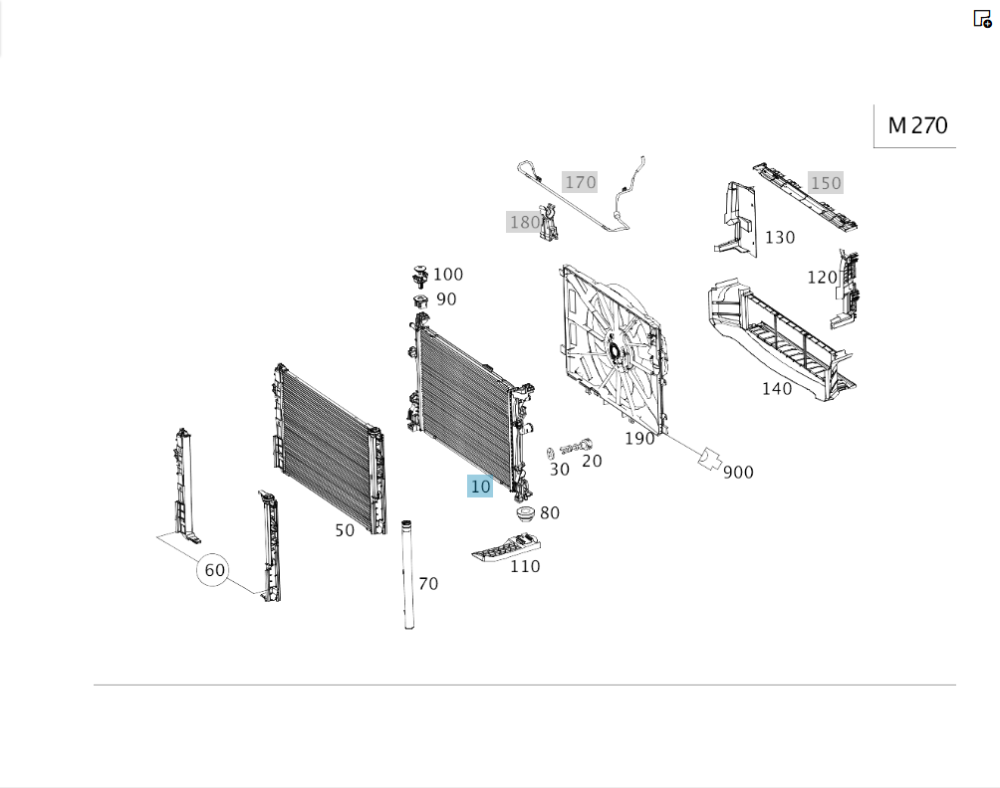 M 270

170

150

180

130

100

120

90

140

190

30

20

900

10

80

50

110

60

70