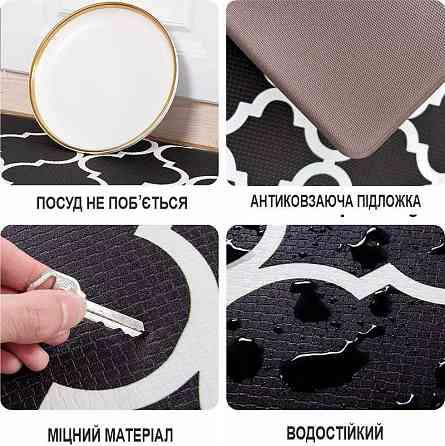 ПОСУД НЕ ПОБ'ЄТЬСЯ

АНТИКОВЗАЮЧА ПІДЛОЖКА

МІЦНИЙ МАТЕРІАЛ

ВОДОСТІЙКИЙ