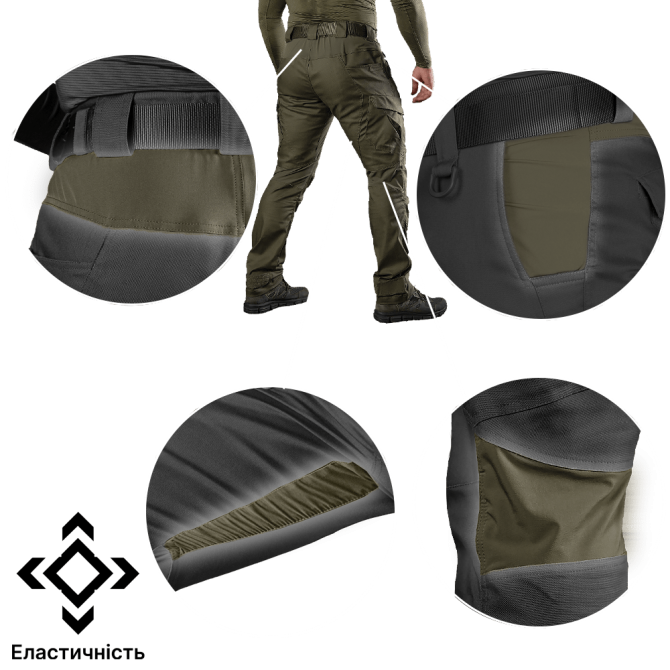 Еластичність