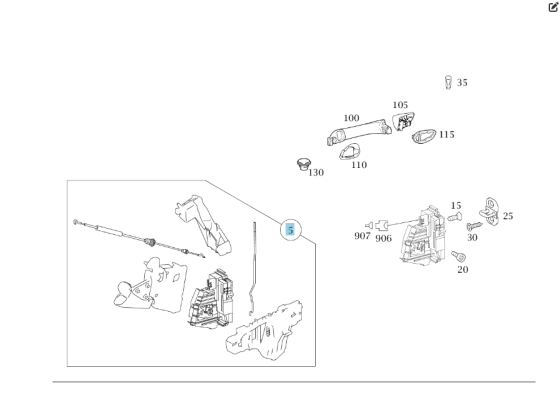 35
105
100
115
110
130
5
15
25
907
906
30
20