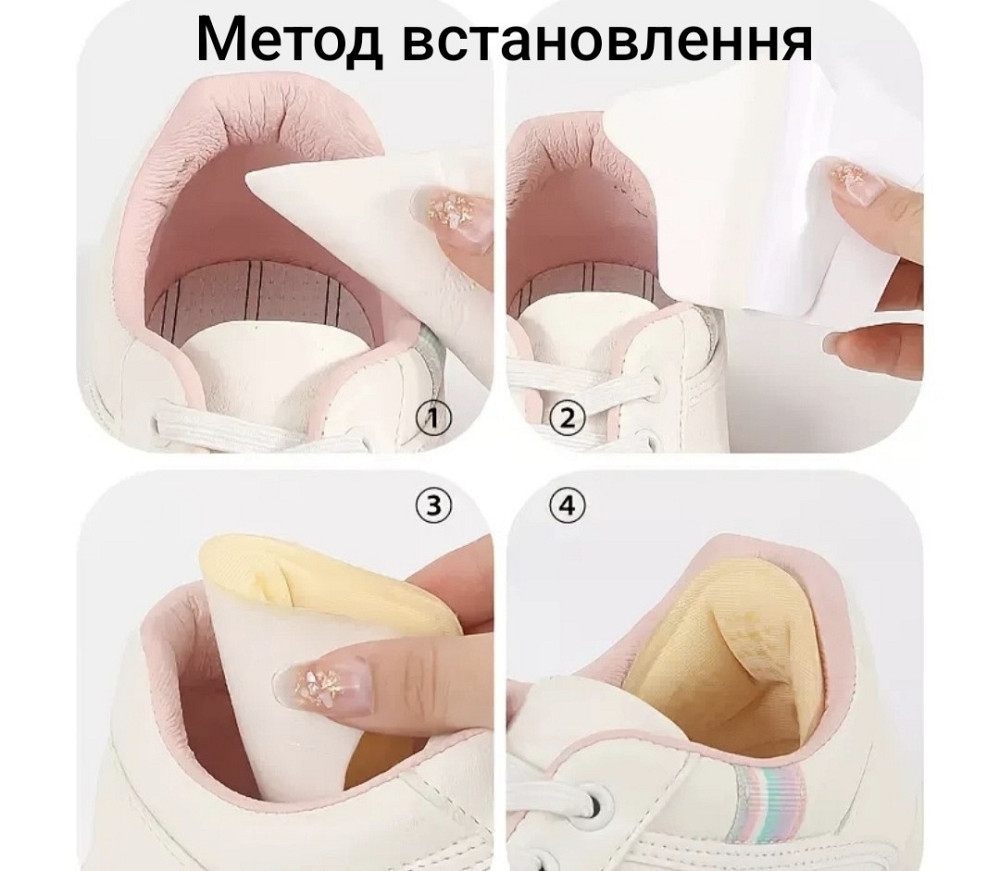 Метод встановлення

①

②

③

④