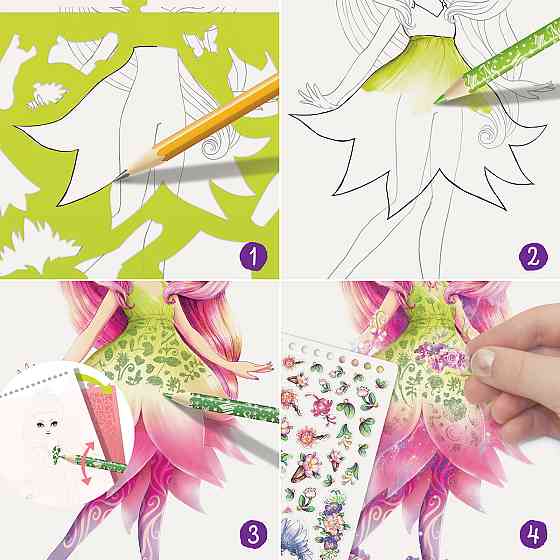 1
2
3
4