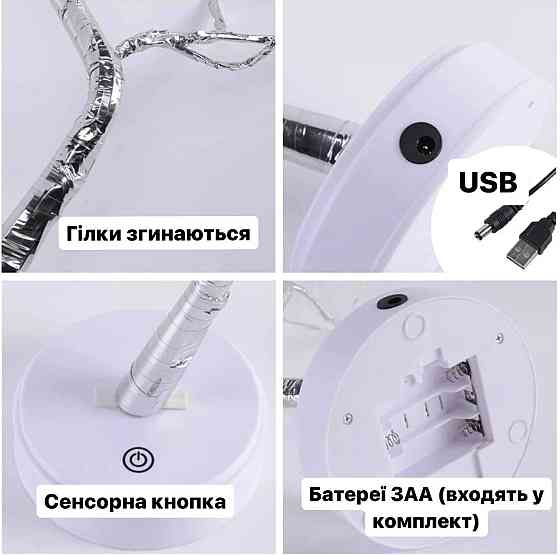 Гілки згинаються

USB

Сенсорна кнопка

Батереї 3АА (входять у комплект)