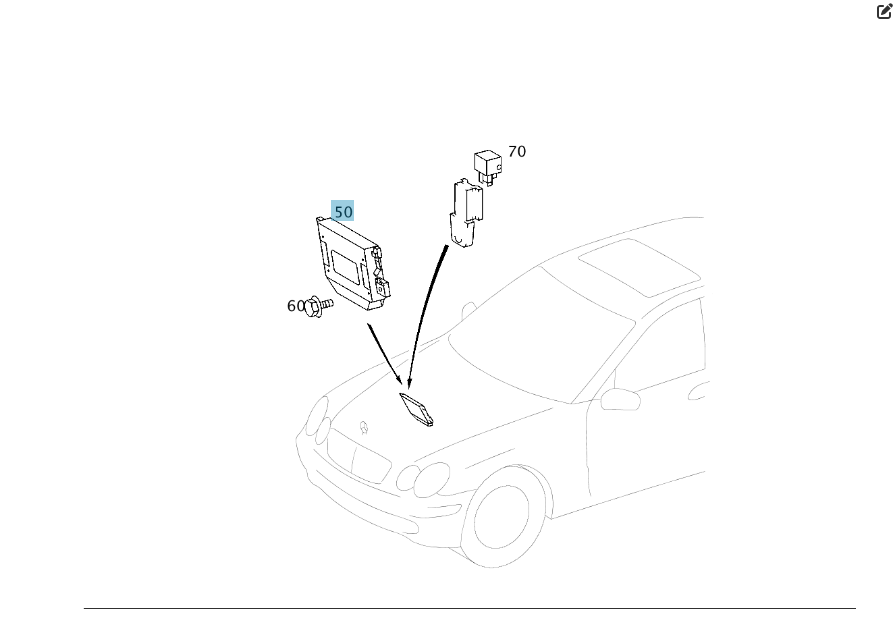 70
50
60