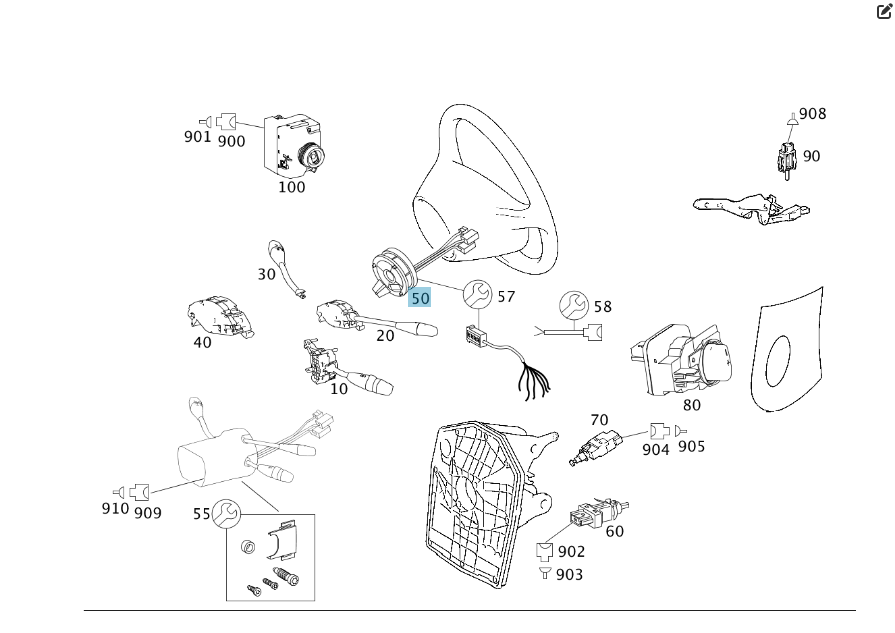 901 900
100
908
90
30
50
57
58
40
20
10
80
70
904 905
910 909
55
60
902
903