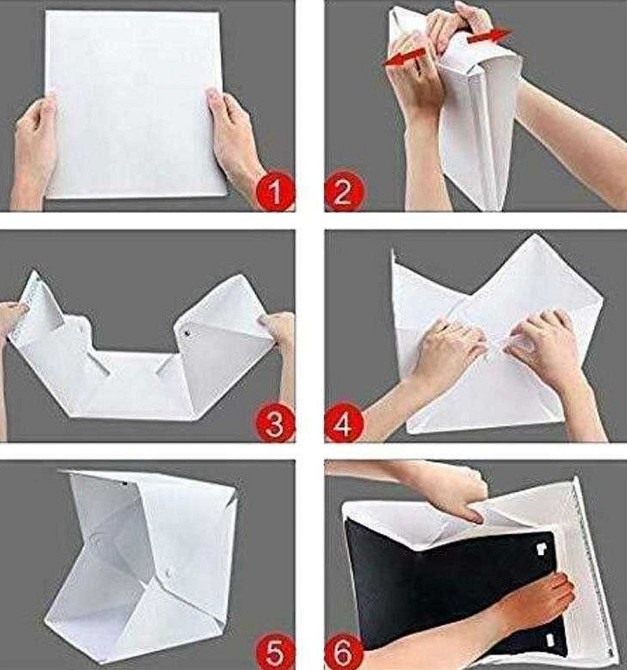 1
2
3
4
5
6