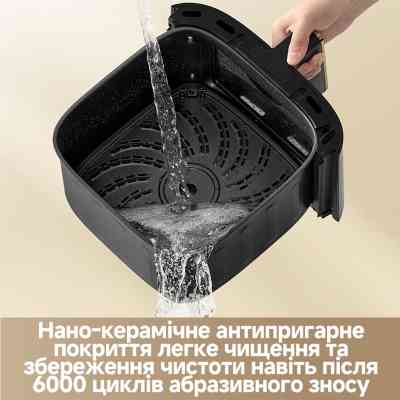 Нано-керамічне антипригарне покриття легке чищення та збереження чистоти навіть після 6000 циклів абразивного зносу