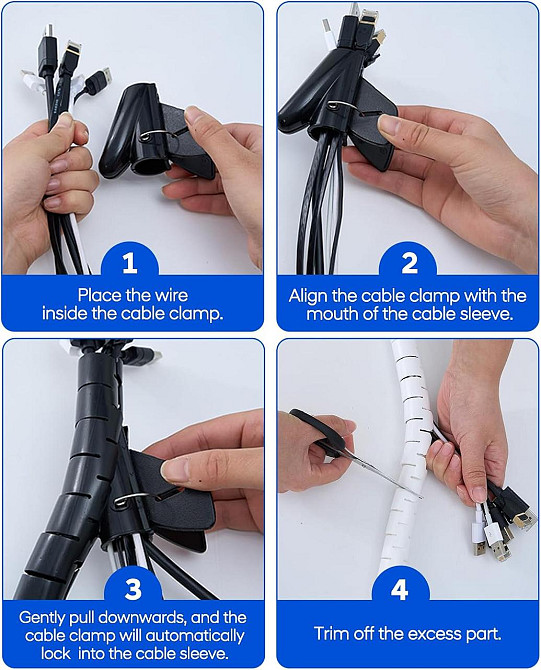 1

Place the wire inside the cable clamp.

2

Align the cable clamp with the mouth of the cable sleeve.

3

Gently pull downwards, and the cable clamp will automatically lock into the cable sleeve.

4

Trim off the excess part.