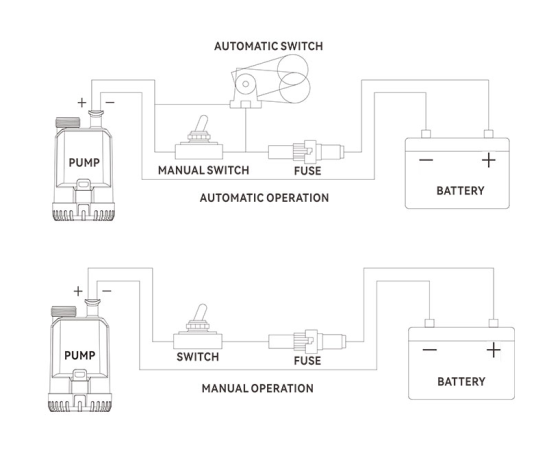 AUTOMATIC SWITCH

+ −

PUMP

MANUAL SWITCH

FUSE

− +

BATTERY

AUTOMATIC OPERATION

+ −

PUMP

SWITCH

FUSE

− +

BATTERY

MANUAL OPERATION