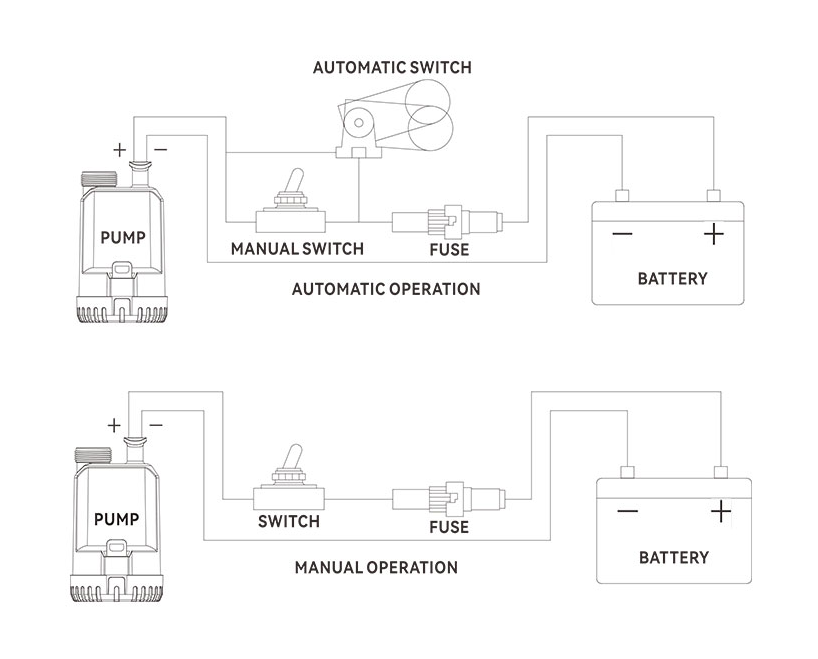 AUTOMATIC SWITCH

+ −

PUMP

MANUAL SWITCH

FUSE

− +

BATTERY

AUTOMATIC OPERATION

+ −

PUMP

SWITCH

FUSE

− +

BATTERY

MANUAL OPERATION