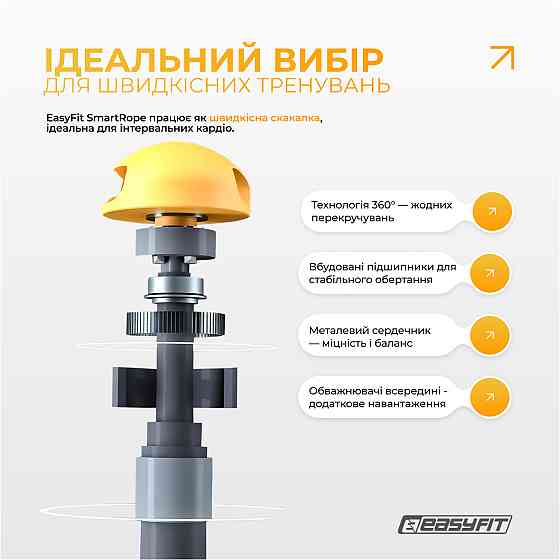 ІДЕАЛЬНИЙ ВИБІР
ДЛЯ ШВИДКІСНИХ ТРЕНУВАНЬ

EasyFit SmartRope працює як швидкісна скакалка, ідеальна для інтервальних кардіо.

Технологія 360° — жодних перекручувань

Вбудовані підшипники для стабільного обертання

Металевий сердечник — міцність і баланс

Обважнювачі всередині - додаткове навантаження

EASYFIT