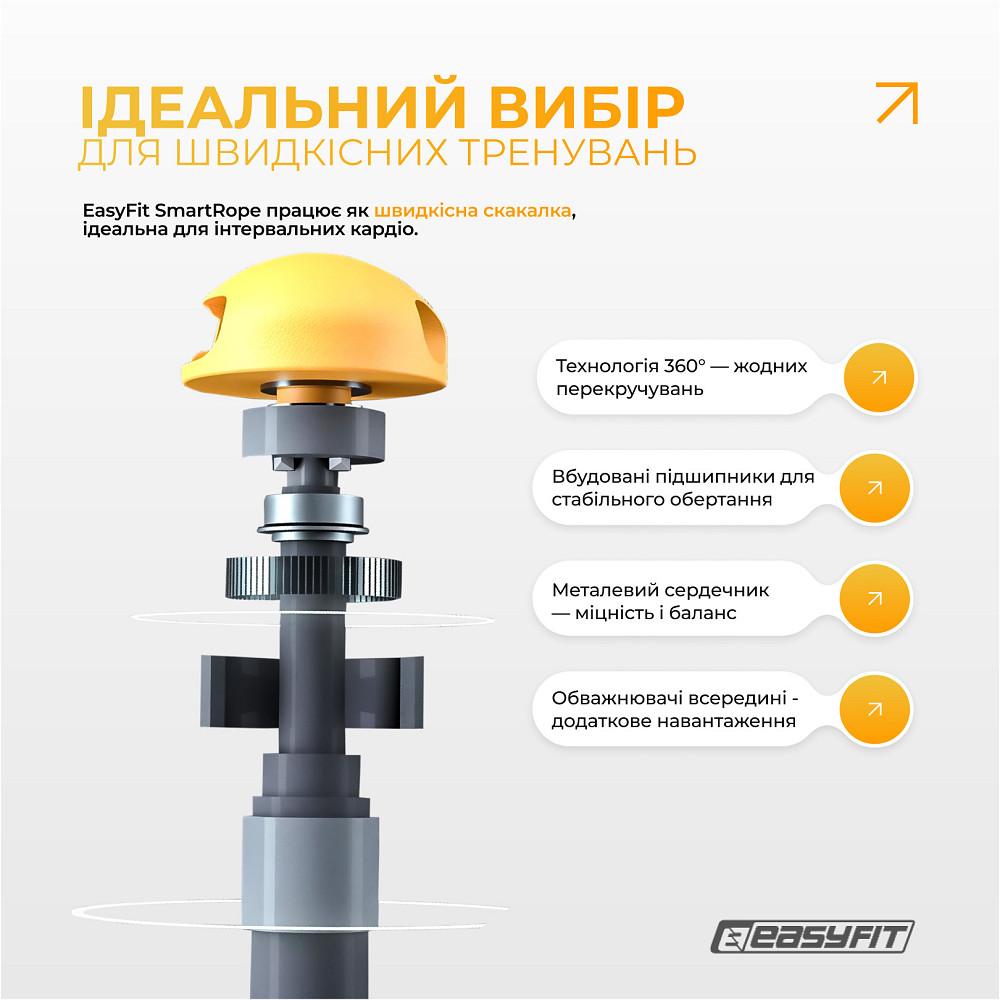 ІДЕАЛЬНИЙ ВИБІР
ДЛЯ ШВИДКІСНИХ ТРЕНУВАНЬ

EasyFit SmartRope працює як швидкісна скакалка, ідеальна для інтервальних кардіо.

Технологія 360° — жодних перекручувань

Вбудовані підшипники для стабільного обертання

Металевий сердечник — міцність і баланс

Обважнювачі всередині - додаткове навантаження

EASYFIT