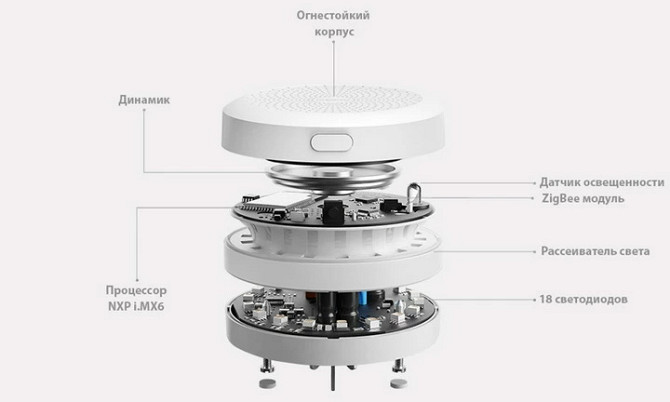 Огнестойкий корпус

Динамик

Датчик освещенности

ZigBee модуль

Рассеиватель света

Процессор NXP i.MX6

18 светодиодов