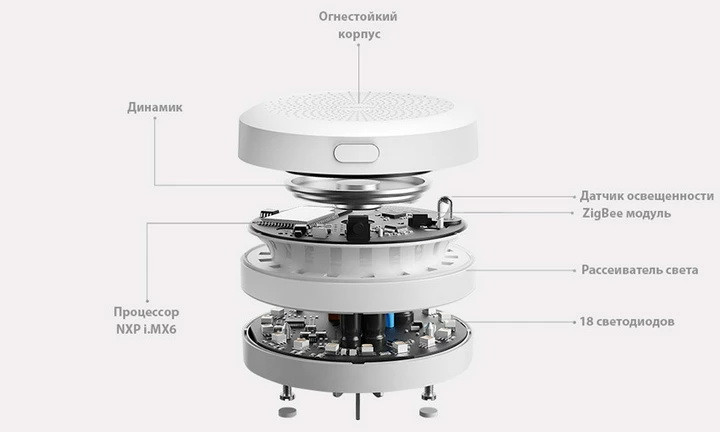 Огнестойкий корпус

Динамик

Датчик освещенности

ZigBee модуль

Рассеиватель света

Процессор NXP i.MX6

18 светодиодов