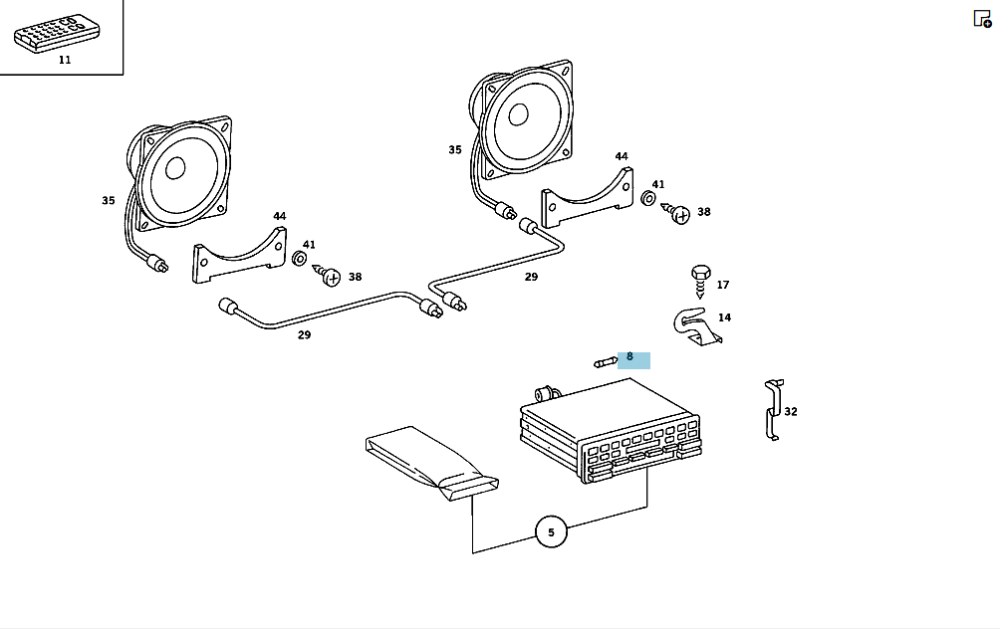 11
35
44
41
38
29
35
44
41
38
29
17
14
8
32
5