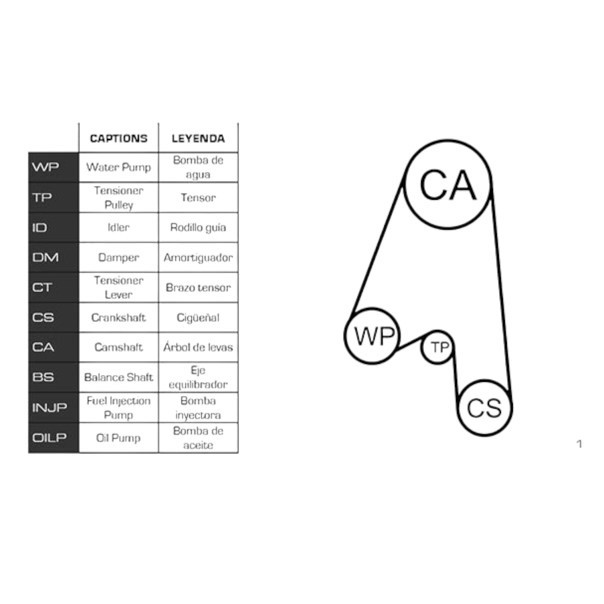 | | CAPTIONS | LEYENDA |
|---|---|---|
| WP | Water Pump | Bomba de agua |
| TP | Tensioner Pulley | Tensor |
| ID | Idler | Rodillo guía |
| DM | Damper | Amortiguador |
| CT | Tensioner Lever | Brazo tensor |
| CS | Crankshaft | Cigüeñal |
| CA | Camshaft | Árbol de levas |
| BS | Balance Shaft | Eje equilibrador |
| INJP | Fuel Injection Pump | Bomba inyectora |
| OILP | Oil Pump | Bomba de aceite |

CA

WP

TP

CS

1