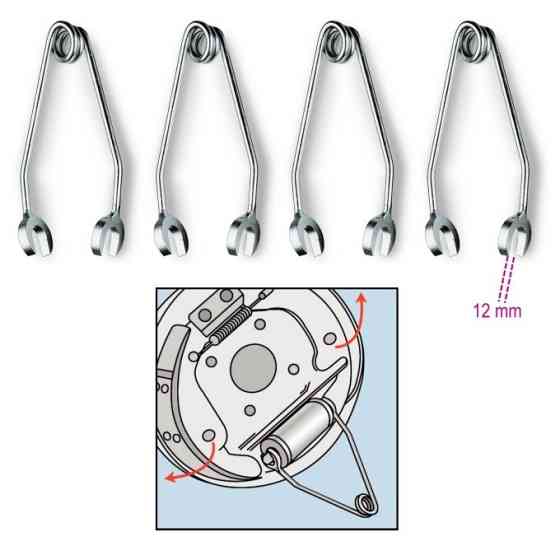 12 mm