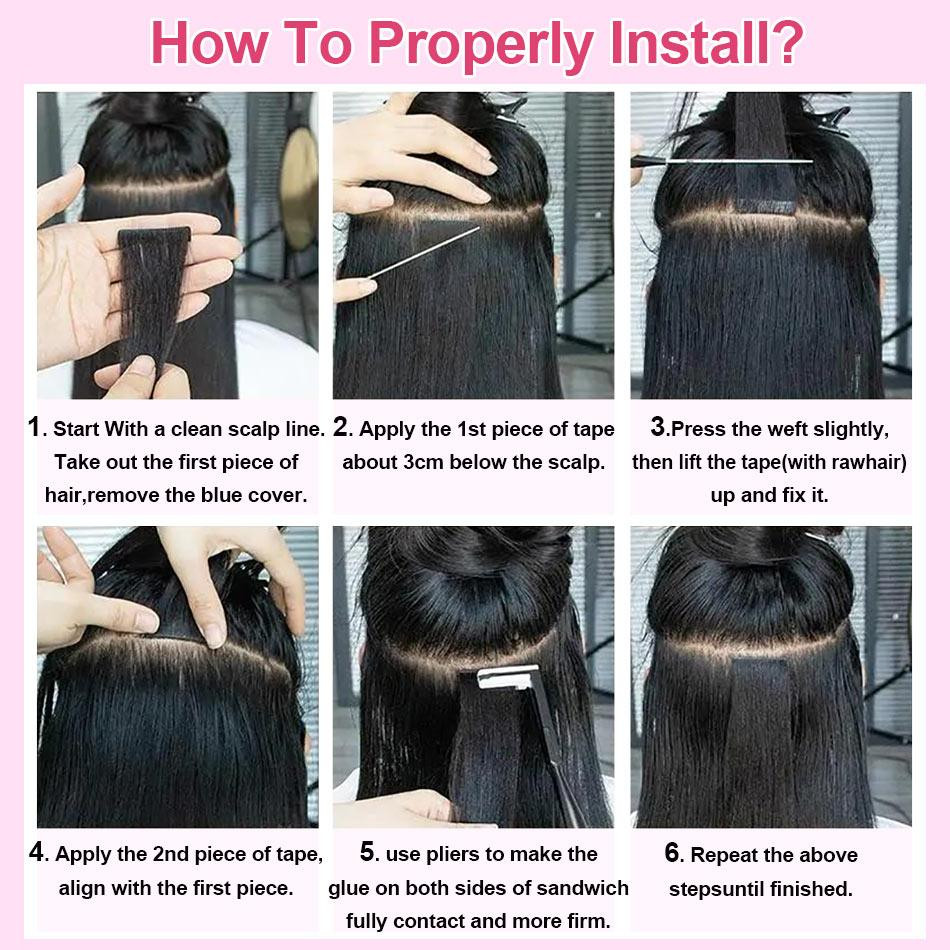 How To Properly Install?

1. Start With a clean scalp line. Take out the first piece of hair,remove the blue cover.

2. Apply the 1st piece of tape about 3cm below the scalp.

3.Press the weft slightly, then lift the tape(with rawhair) up and fix it.

4. Apply the 2nd piece of tape, align with the first piece.

5. use pliers to make the glue on both sides of sandwich fully contact and more firm.

6. Repeat the above stepsuntil finished.