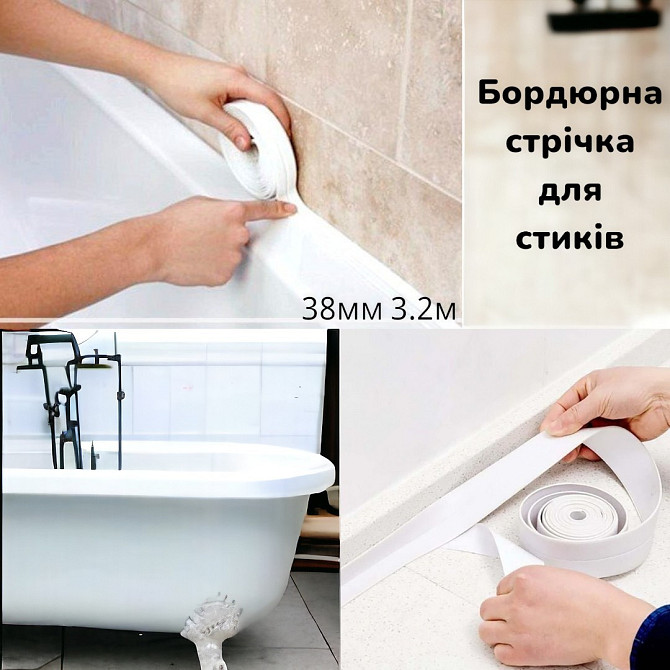 Бордюрна стрічка для стиків

38мм 3.2м