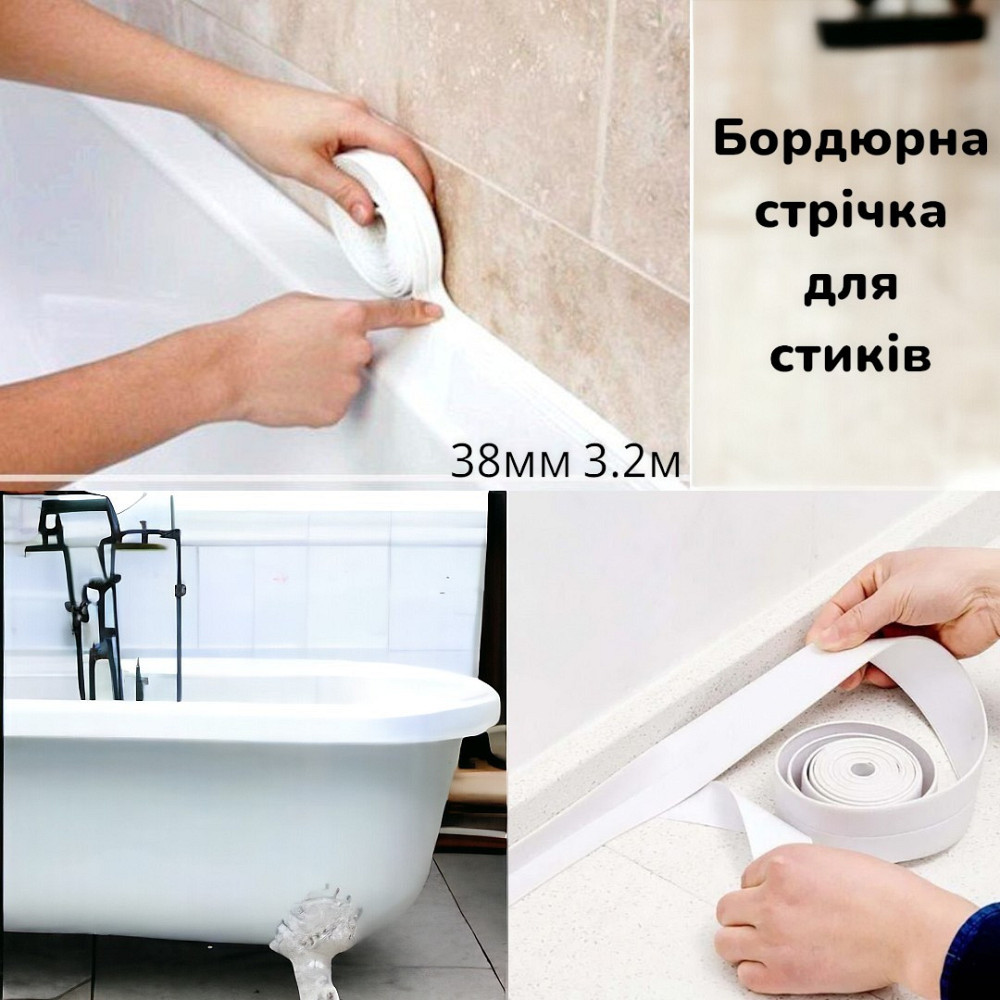 Бордюрна стрічка для стиків

38мм 3.2м