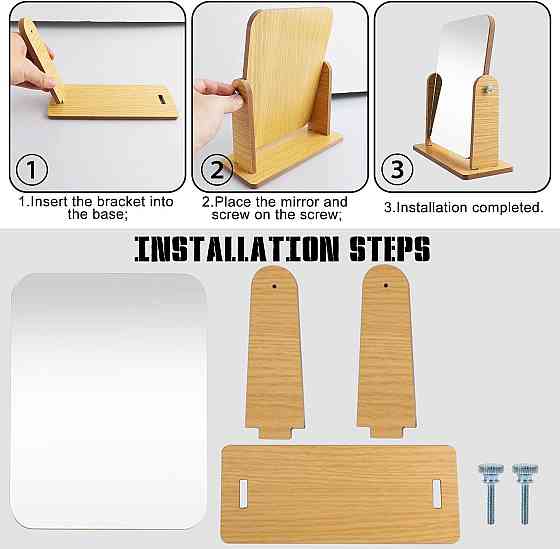 1

2

3

1.Insert the bracket into the base;

2.Place the mirror and screw on the screw;

3.Installation completed.

INSTALLATION STEPS