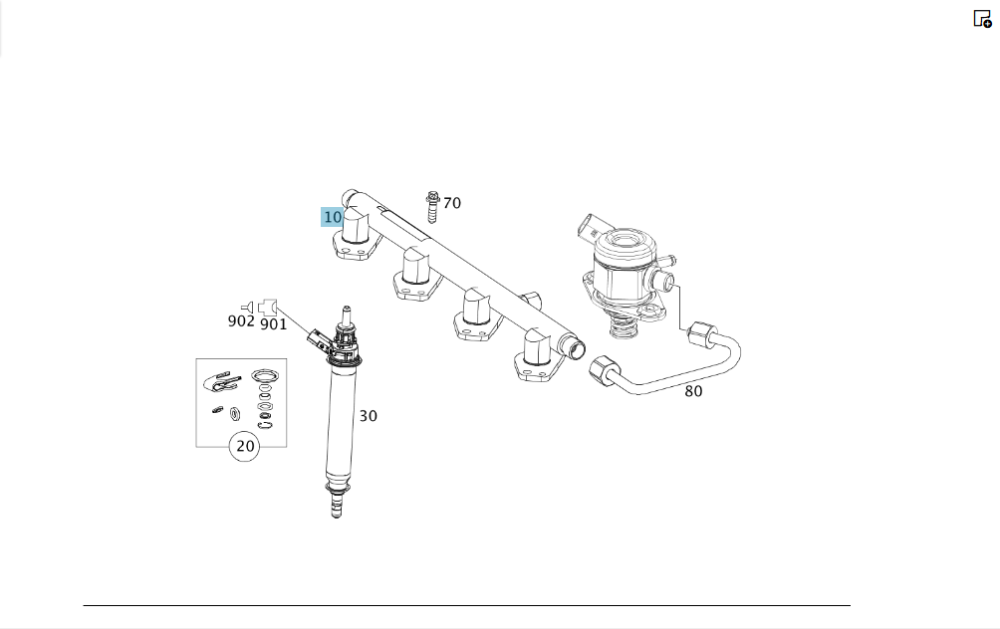 10
70
902
901
80
30
20