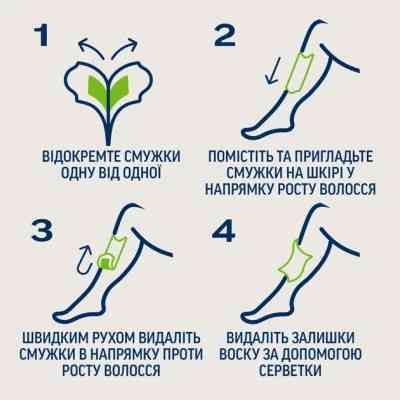 1

ВІДОКРЕМТЕ СМУЖКИ ОДНУ ВІД ОДНОЇ

2

ПОМІСТІТЬ ТА ПРИГЛАДЬТЕ СМУЖКИ НА ШКІРІ У НАПРЯМКУ РОСТУ ВОЛОССЯ

3

ШВИДКИМ РУХОМ ВИДАЛІТЬ СМУЖКИ В НАПРЯМКУ ПРОТИ РОСТУ ВОЛОССЯ

4

ВИДАЛІТЬ ЗАЛИШКИ ВОСКУ ЗА ДОПОМОГОЮ СЕРВЕТКИ