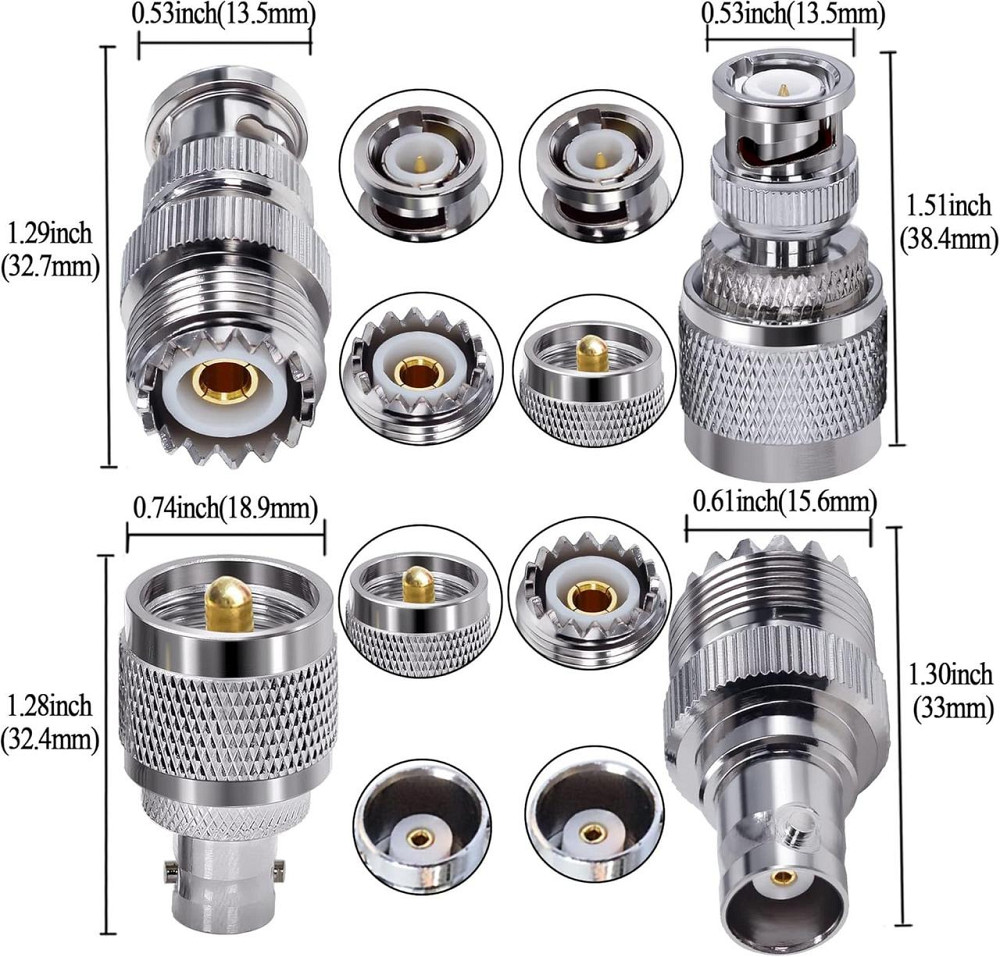 0.53inch(13.5mm)

0.53inch(13.5mm)

1.29inch (32.7mm)

1.51inch (38.4mm)

0.74inch(18.9mm)

0.61inch(15.6mm)

1.28inch (32.4mm)

1.30inch (33mm)