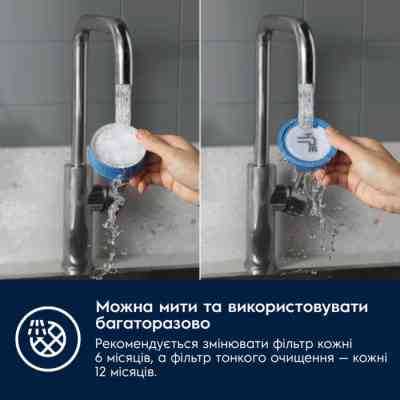 Можна мити та використовувати багаторазово

Рекомендується змінювати фільтр кожні 6 місяців, а фільтр тонкого очищення — кожні 12 місяців.