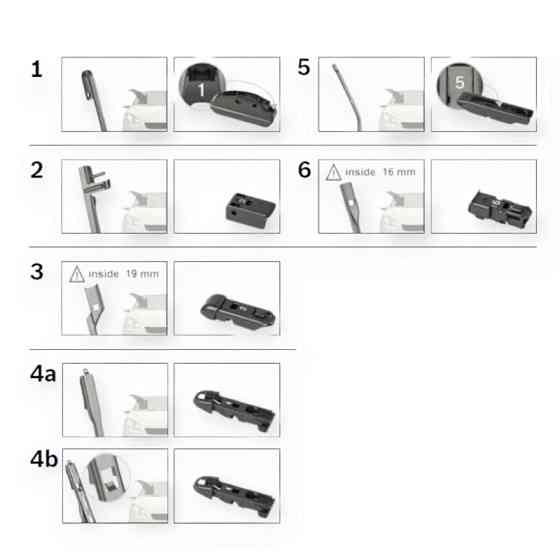 1

1

5

5

2

6

inside 16 mm

3

inside 19 mm

4a

4b