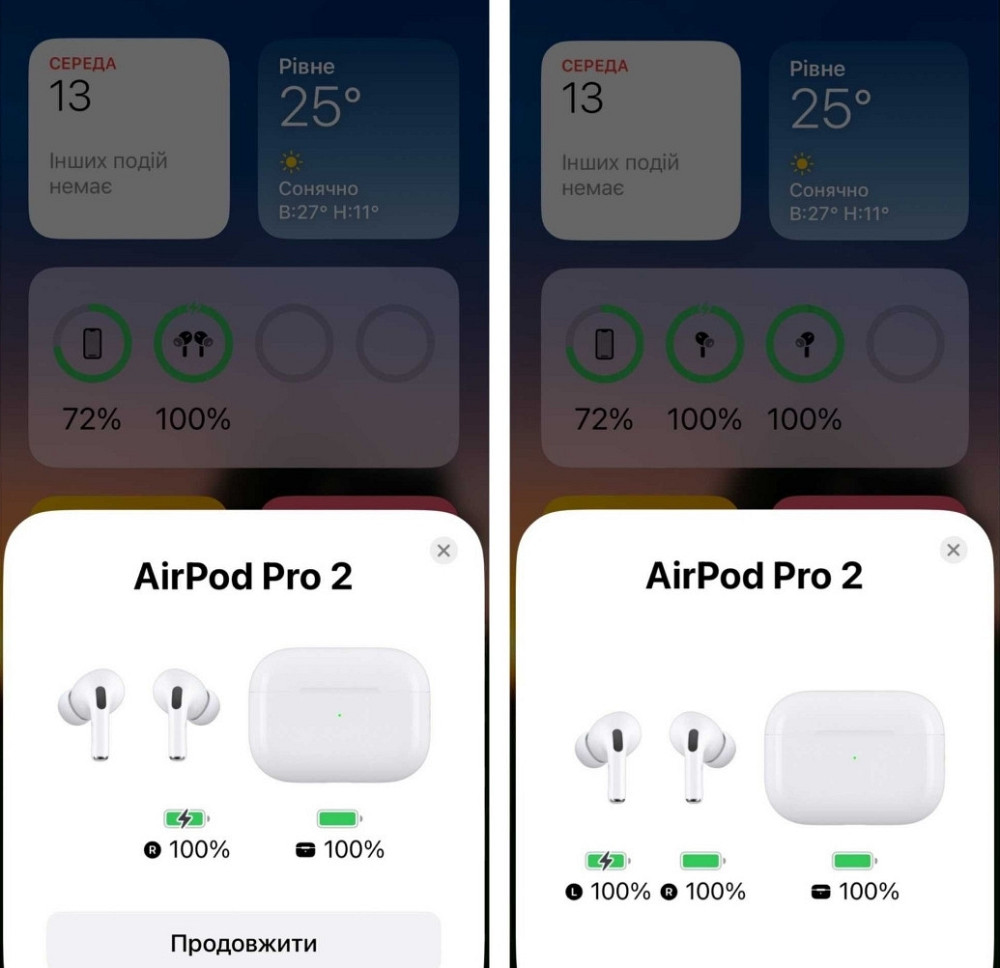 СЕРЕДА
13
Інших подій немає

Рівне
25°
Сонячно
В:27° Н:11°

72% 100%

AirPod Pro 2

R 100%
100%

Продовжити

СЕРЕДА
13
Інших подій немає

Рівне
25°
Сонячно
В:27° Н:11°

72% 100% 100%

AirPod Pro 2

L 100% R 100%
100%