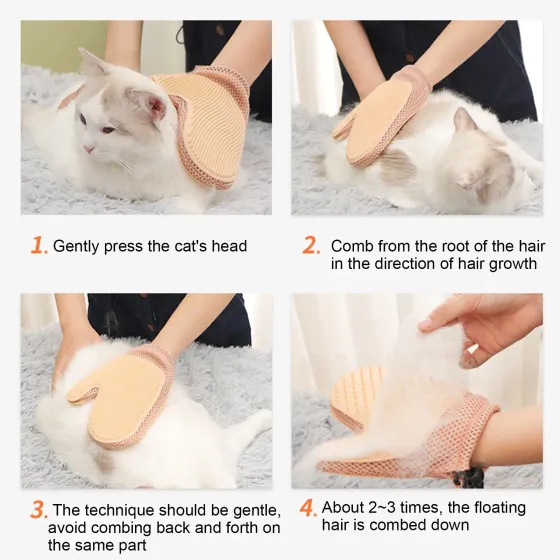 1. Gently press the cat's head

2. Comb from the root of the hair in the direction of hair growth

3. The technique should be gentle, avoid combing back and forth on the same part

4. About 2~3 times, the floating hair is combed down