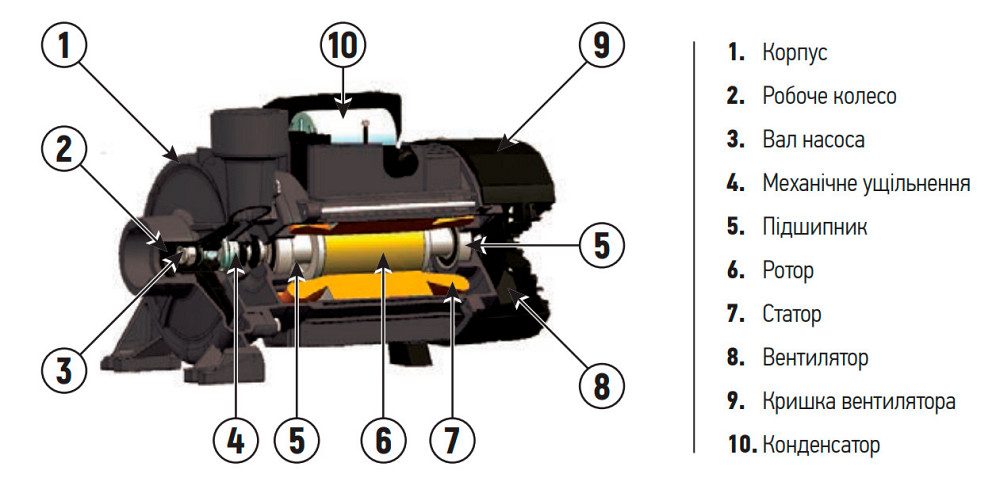 1
10
9
2
5
3
8
4
5
6
7

1. Корпус
2. Робоче колесо
3. Вал насоса
4. Механічне ущільнення
5. Підшипник
6. Ротор
7. Статор
8. Вентилятор
9. Кришка вентилятора
10. Конденсатор