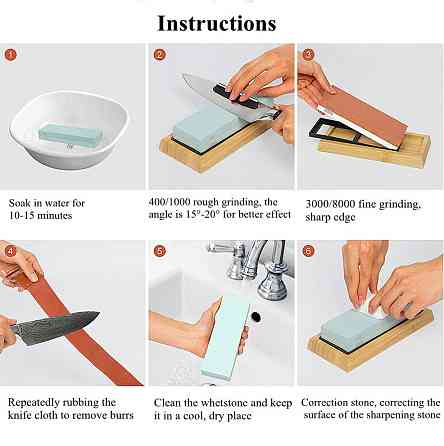 Instructions

1

Soak in water for 10-15 minutes

2

400/1000 rough grinding, the angle is 15°-20° for better effect

3

3000/8000 fine grinding, sharp edge

4

Repeatedly rubbing the knife cloth to remove burrs

5

Clean the whetstone and keep it in a cool, dry place

6

Correction stone, correcting the surface of the sharpening stone