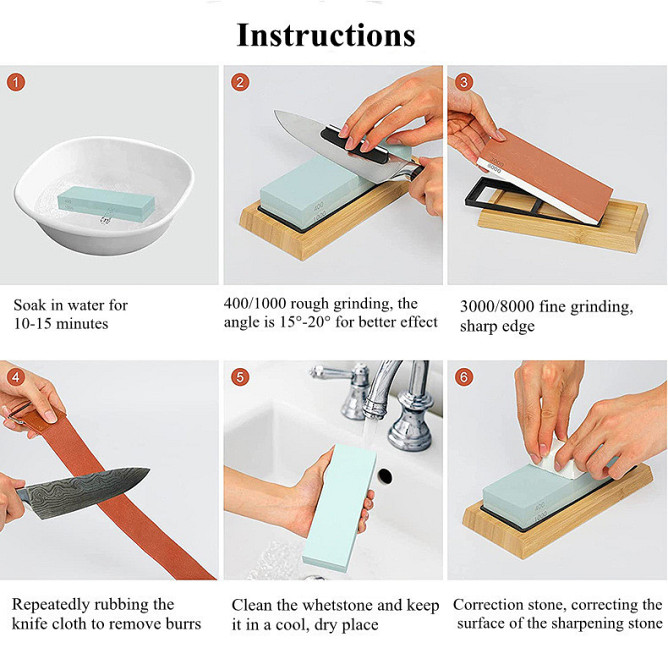 Instructions

1

Soak in water for 10-15 minutes

2

400
1000

400/1000 rough grinding, the angle is 15°-20° for better effect

3

3000
8000

3000/8000 fine grinding, sharp edge

4

Repeatedly rubbing the knife cloth to remove burrs

5

Clean the whetstone and keep it in a cool, dry place

6

400
1000

Correction stone, correcting the surface of the sharpening stone