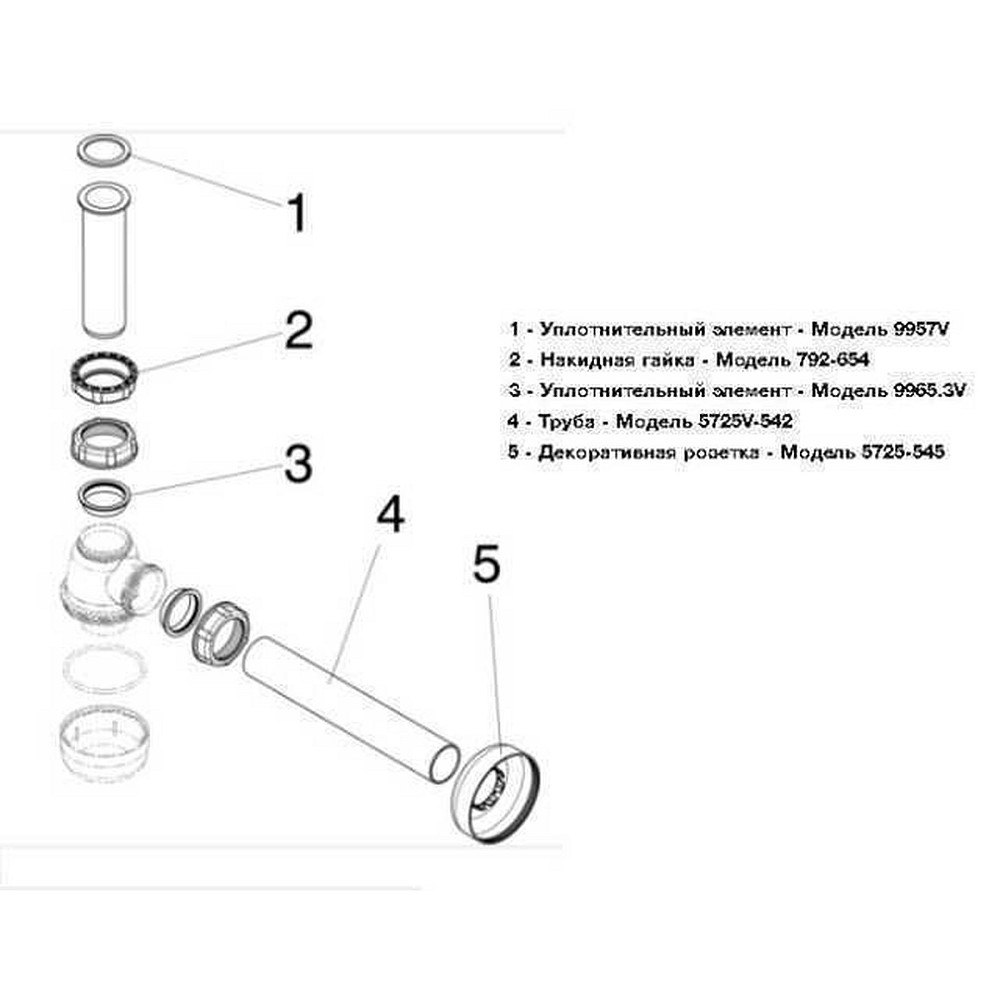 1

2

3

4

5

1 - Уплотнительный элемент - Модель 9957V
2 - Накидная гайка - Модель 792-654
3 - Уплотнительный элемент - Модель 9965.3V
4 - Труба - Модель 5725V-542
5 - Декоративная розетка - Модель 5725-545