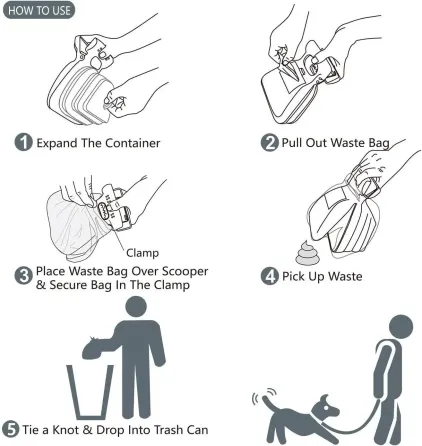 HOW TO USE

1 Expand The Container

2 Pull Out Waste Bag

Clamp

3 Place Waste Bag Over Scooper & Secure Bag In The Clamp

4 Pick Up Waste

5 Tie a Knot & Drop Into Trash Can