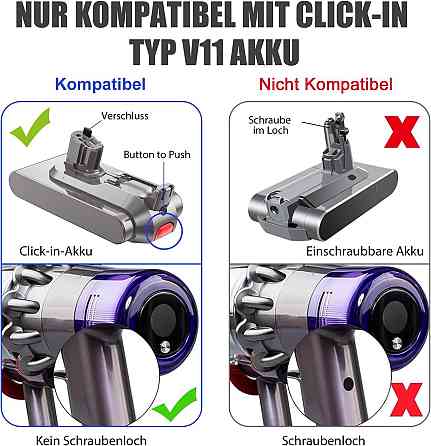 NUR KOMPATIBEL MIT CLICK-IN TYP V11 AKKU

Kompatibel

Verschluss

Button to Push

Click-in-Akku

Kein Schraubenloch

Nicht Kompatibel

Schraube im Loch

Einschraubbare Akku

Schraubenloch