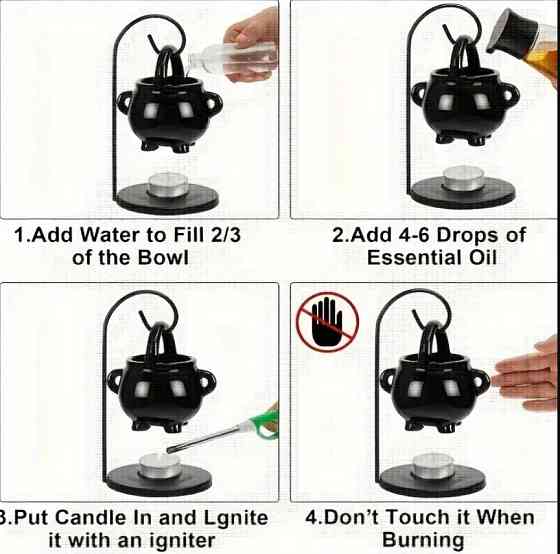 1.Add Water to Fill 2/3 of the Bowl

2.Add 4-6 Drops of Essential Oil

3.Put Candle In and Lgnite it with an igniter

4.Don't Touch it When Burning