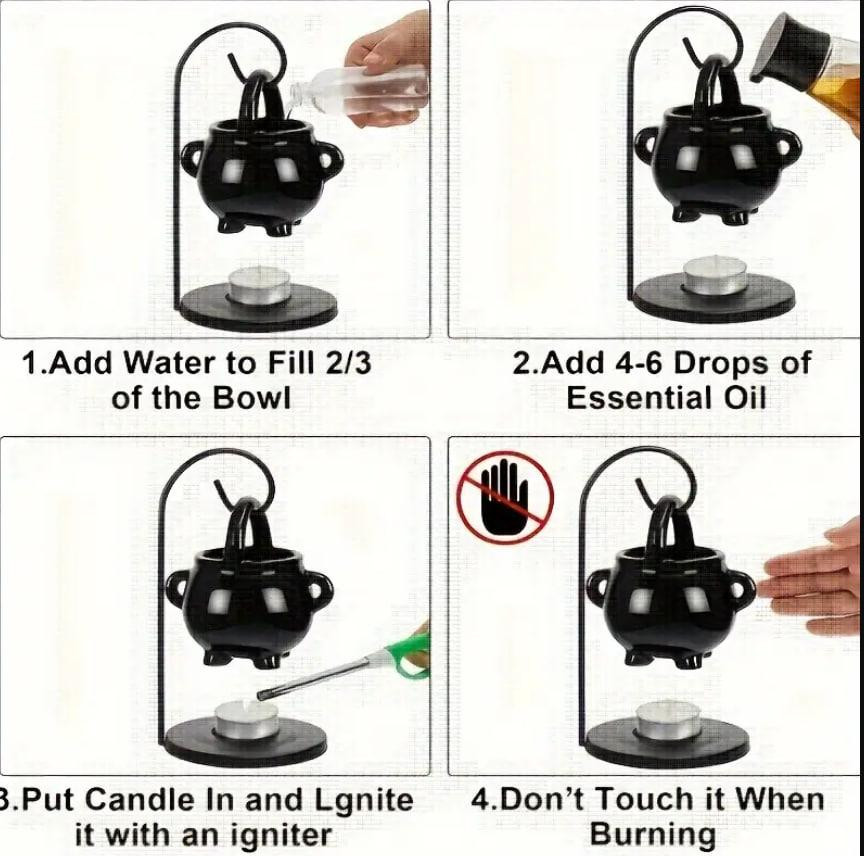 1.Add Water to Fill 2/3 of the Bowl

2.Add 4-6 Drops of Essential Oil

3.Put Candle In and Lgnite it with an igniter

4.Don't Touch it When Burning