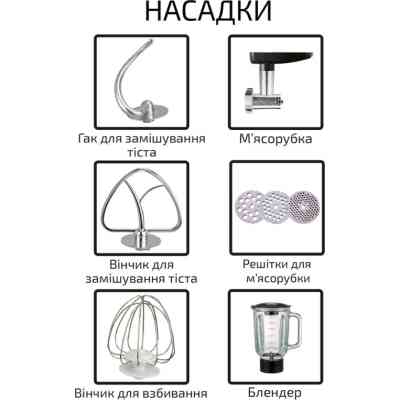 НАСАДКИ

Гак для замішування тіста

М'ясорубка

Вінчик для замішування тіста

Решітки для м'ясорубки

Вінчик для взбивання

Блендер