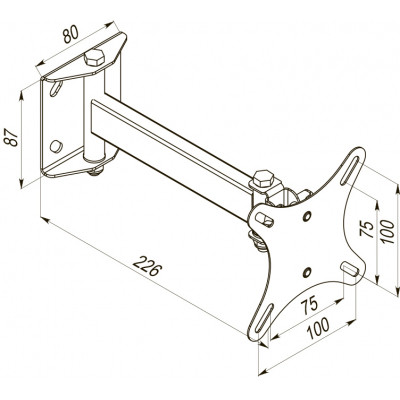 80
87
226
75
100
75
100