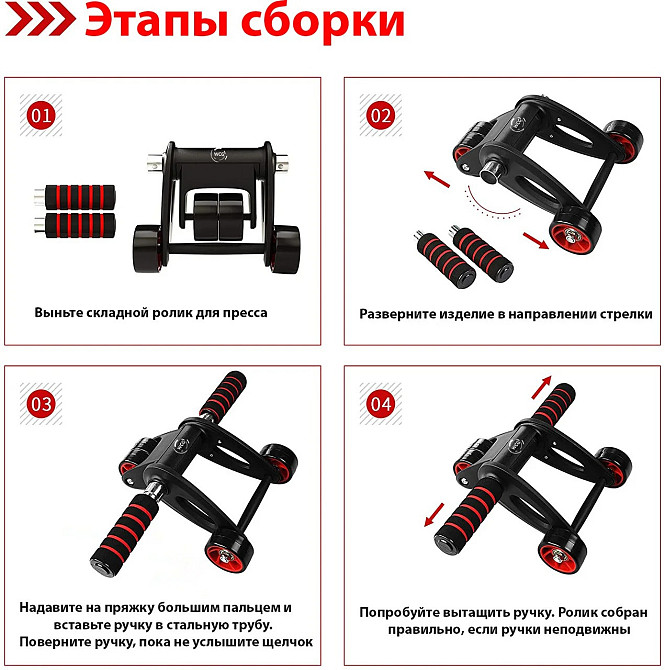 Этапы сборки

01

Выньте складной ролик для пресса

02

Разверните изделие в направлении стрелки

03

Надавите на пряжку большим пальцем и вставьте ручку в стальную трубу. Поверните ручку, пока не услышите щелчок

04

Попробуйте вытащить ручку. Ролик собран правильно, если ручки неподвижны